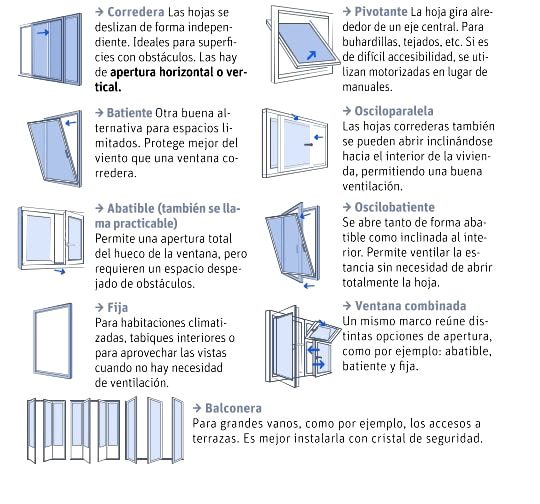 → Corredera Las hojas se deslizan de forma independiente. Ideales para superficies con obstáculos. Las hay de apertura horizontal o vertical.

→ Batiente Otra buena alternativa para espacios limitados. Protege mejor del viento que una ventana corredera.

→ Abatible (también se llama practicable)
Permite una apertura total del hueco de la ventana, pero requieren un espacio despejado de obstáculos.

→ Fija
Para habitaciones climatizadas, tabiques interiores o para aprovechar las vistas cuando no hay necesidad de ventilación.

→ Pivotante La hoja gira alrededor de un eje central. Para buhardillas, tejados, etc. Si es de difícil accesibilidad, se utilizan motorizadas en lugar de manuales.

→ Osciloparalela
Las hojas correderas también se pueden abrir inclinándose hacia el interior de la vivienda, permitiendo una buena ventilación.

→ Oscilobatiente
Se abre tanto de forma abatible como inclinada al interior. Permite ventilar la estancia sin necesidad de abrir totalmente la hoja.

→ Ventana combinada
Un mismo marco reúne distintas opciones de apertura, como por ejemplo: abatible, batiente y fija.

→ Balconera
Para grandes vanos, como por ejemplo, los accesos a terrazas. Es mejor instalarla con cristal de seguridad.